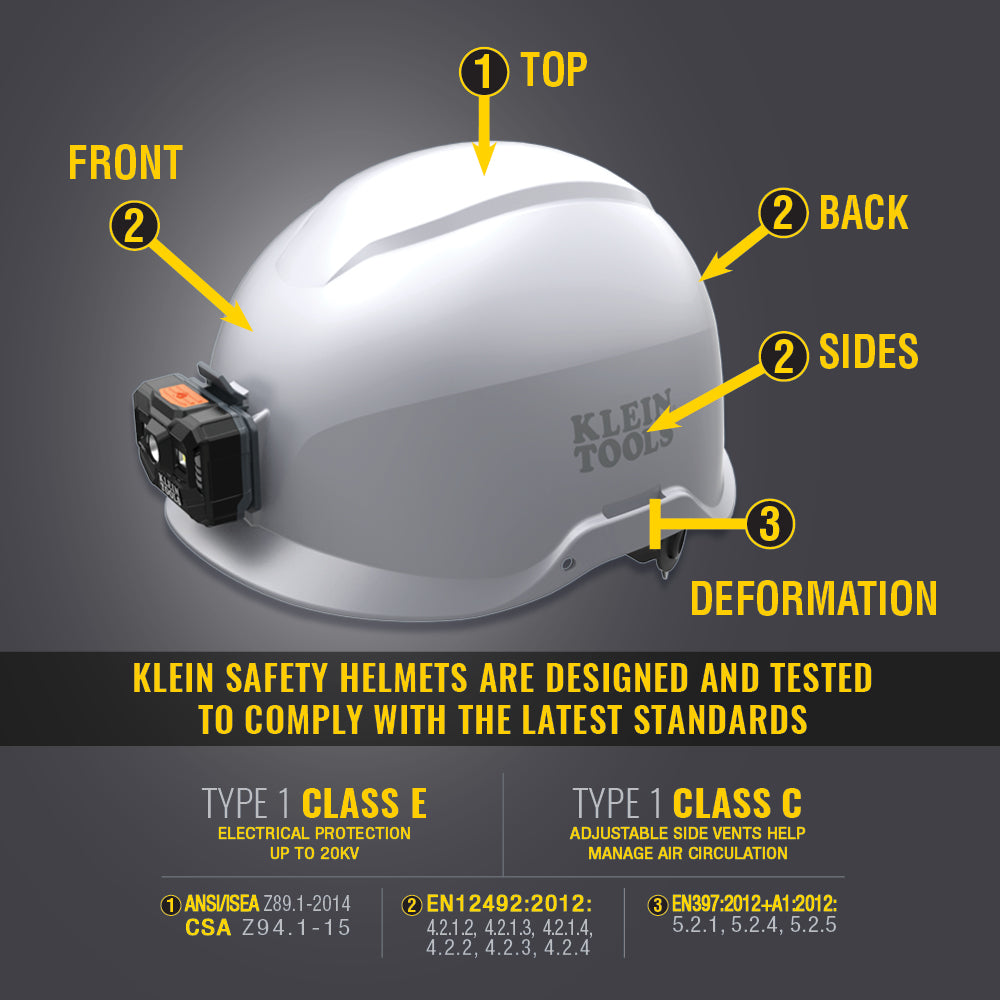 1 TOP

FRONT

2

2 BACK

2 SIDES

KLEIN TOOLS

3

DEFORMATION

KLEIN SAFETY HELMETS ARE DESIGNED AND TESTED TO COMPLY WITH THE LATEST STANDARDS

TYPE 1 CLASS E
ELECTRICAL PROTECTION UP TO 20KV

TYPE 1 CLASS C
ADJUSTABLE SIDE VENTS HELP MANAGE AIR CIRCULATION

1 ANSI/ISEA Z89.1-2014
CSA Z94.1-15

2 EN12492:2012:
4.2.1.2, 4.2.1.3, 4.2.1.4, 4.2.2, 4.2.3, 4.2.4

3 EN397:2012+A1:2012:
5.2.1, 5.2.4, 5.2.5