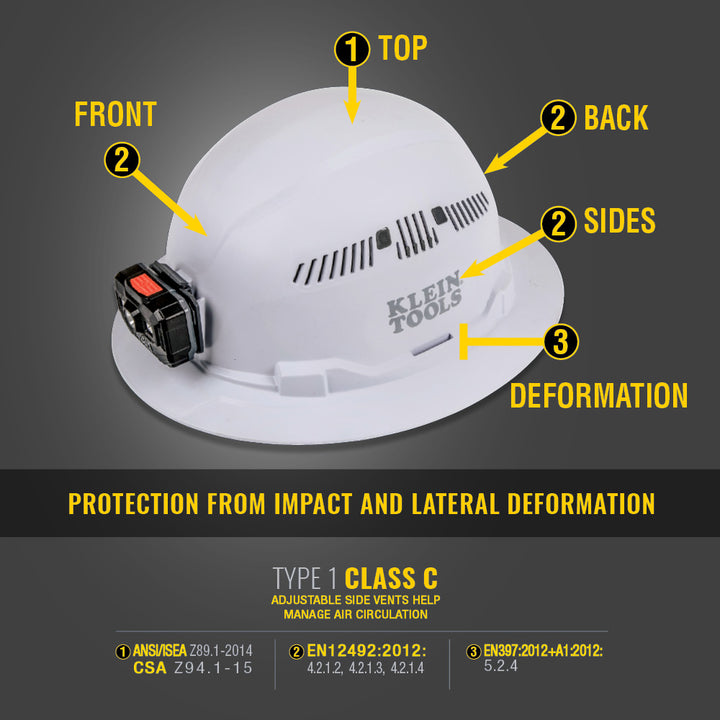 1 TOP

FRONT
2

2 BACK

2 SIDES

KLEIN TOOLS

3
DEFORMATION

PROTECTION FROM IMPACT AND LATERAL DEFORMATION

TYPE 1 CLASS C
ADJUSTABLE SIDE VENTS HELP MANAGE AIR CIRCULATION

1 ANSI/ISEA Z89.1-2014
CSA Z94.1-15

2 EN12492:2012:
4.2.1.2, 4.2.1.3, 4.2.1.4

3 EN397:2012+A1:2012:
5.2.4