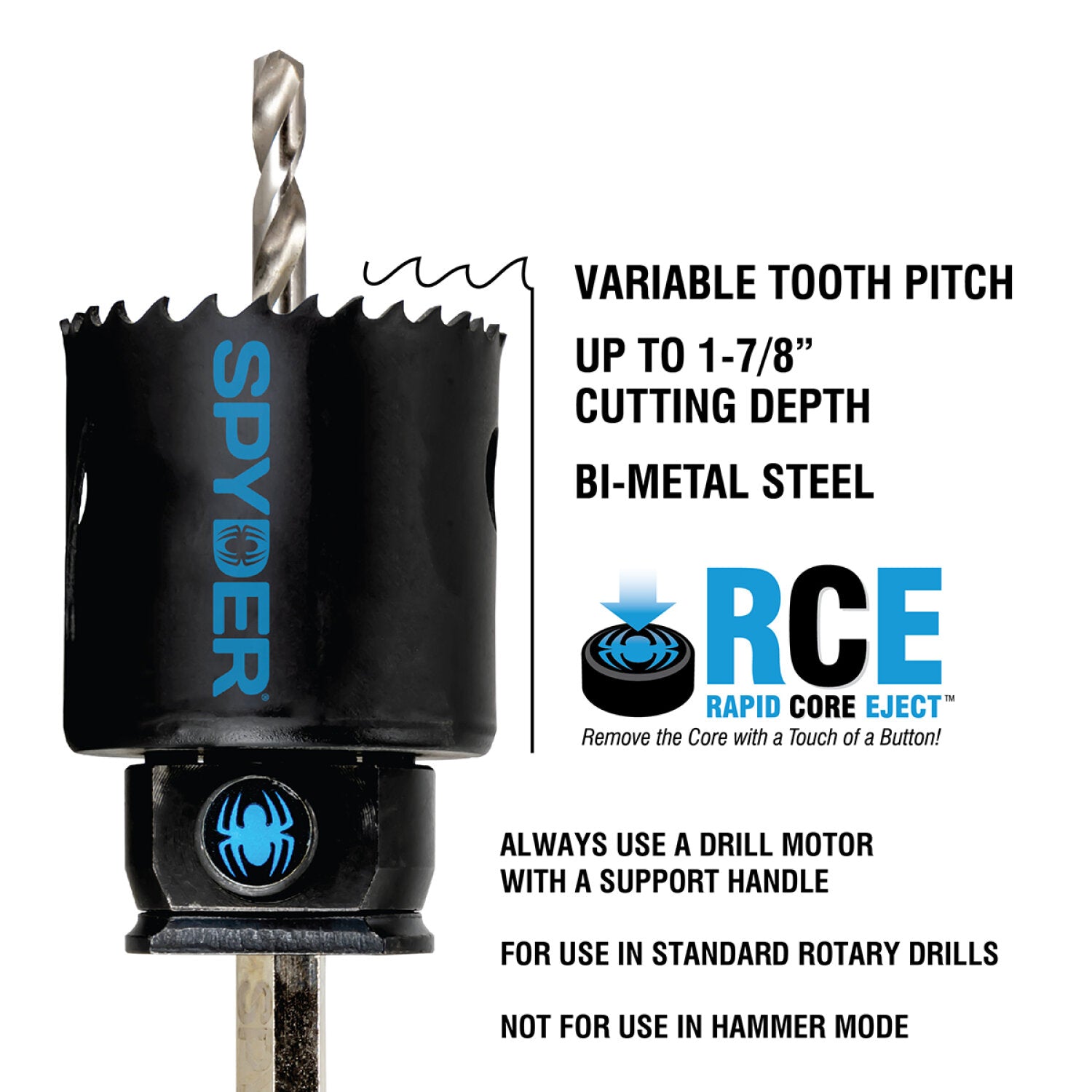 SPYDER®

VARIABLE TOOTH PITCH

UP TO 1-7/8” CUTTING DEPTH

BI-METAL STEEL

RCE
RAPID CORE EJECT™
Remove the Core with a Touch of a Button!

ALWAYS USE A DRILL MOTOR WITH A SUPPORT HANDLE

FOR USE IN STANDARD ROTARY DRILLS

NOT FOR USE IN HAMMER MODE