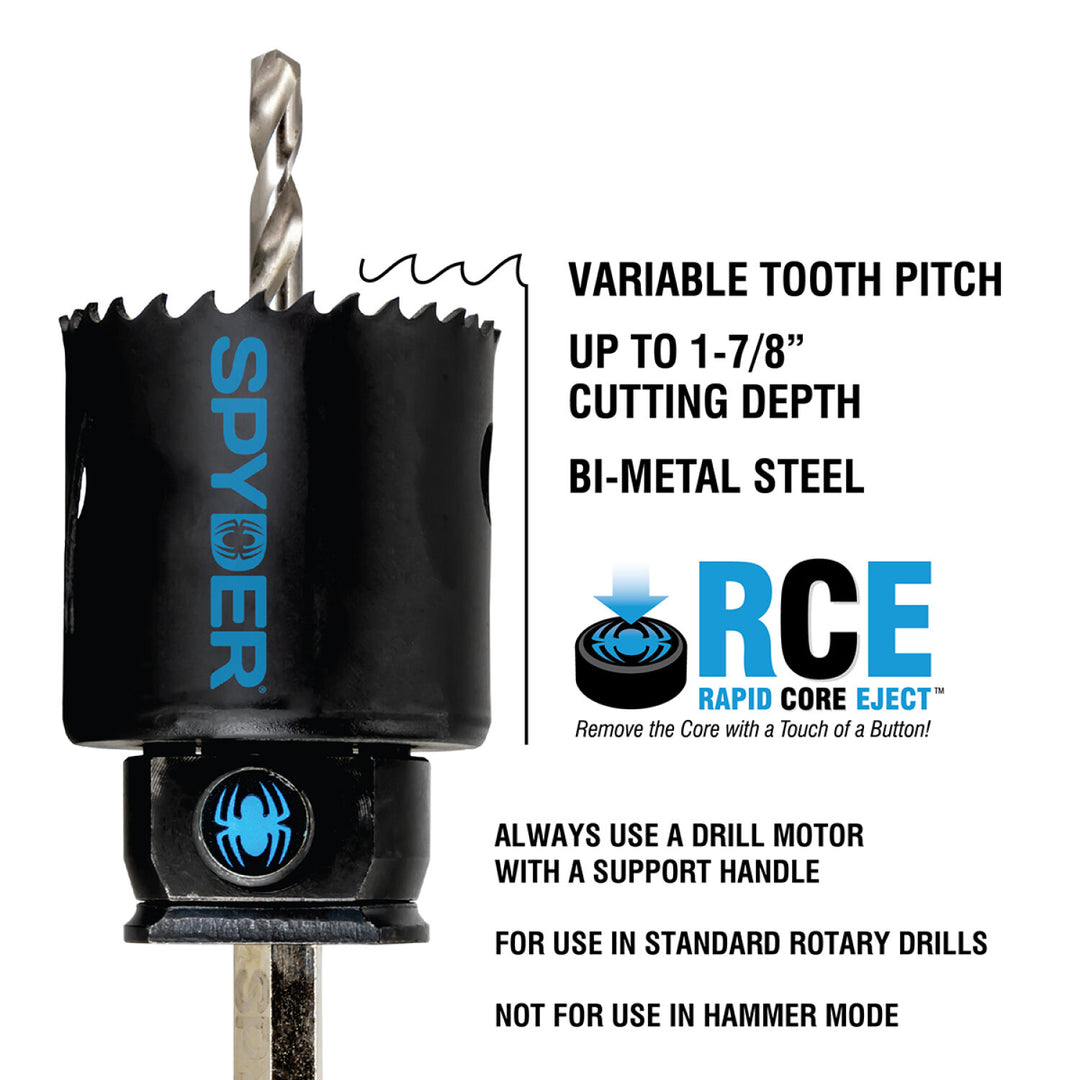 SPYDER®

VARIABLE TOOTH PITCH

UP TO 1-7/8” CUTTING DEPTH

BI-METAL STEEL

RCE
RAPID CORE EJECT™
Remove the Core with a Touch of a Button!

ALWAYS USE A DRILL MOTOR WITH A SUPPORT HANDLE

FOR USE IN STANDARD ROTARY DRILLS

NOT FOR USE IN HAMMER MODE