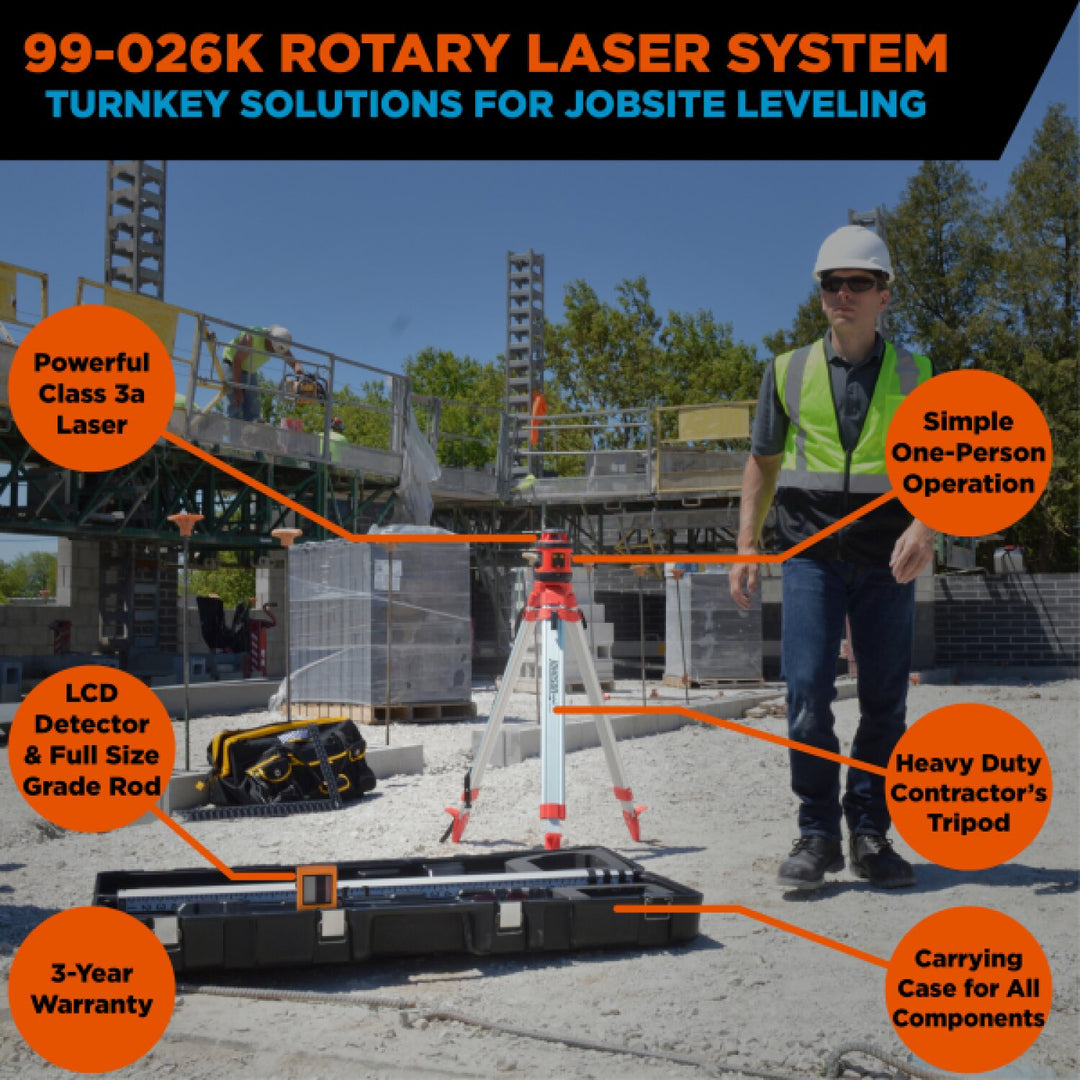 99-026K ROTARY LASER SYSTEM
TURNKEY SOLUTIONS FOR JOBSITE LEVELING

Powerful Class 3a Laser

Simple One-Person Operation

LCD Detector & Full Size Grade Rod

Heavy Duty Contractor's Tripod

3-Year Warranty

Carrying Case for All Components