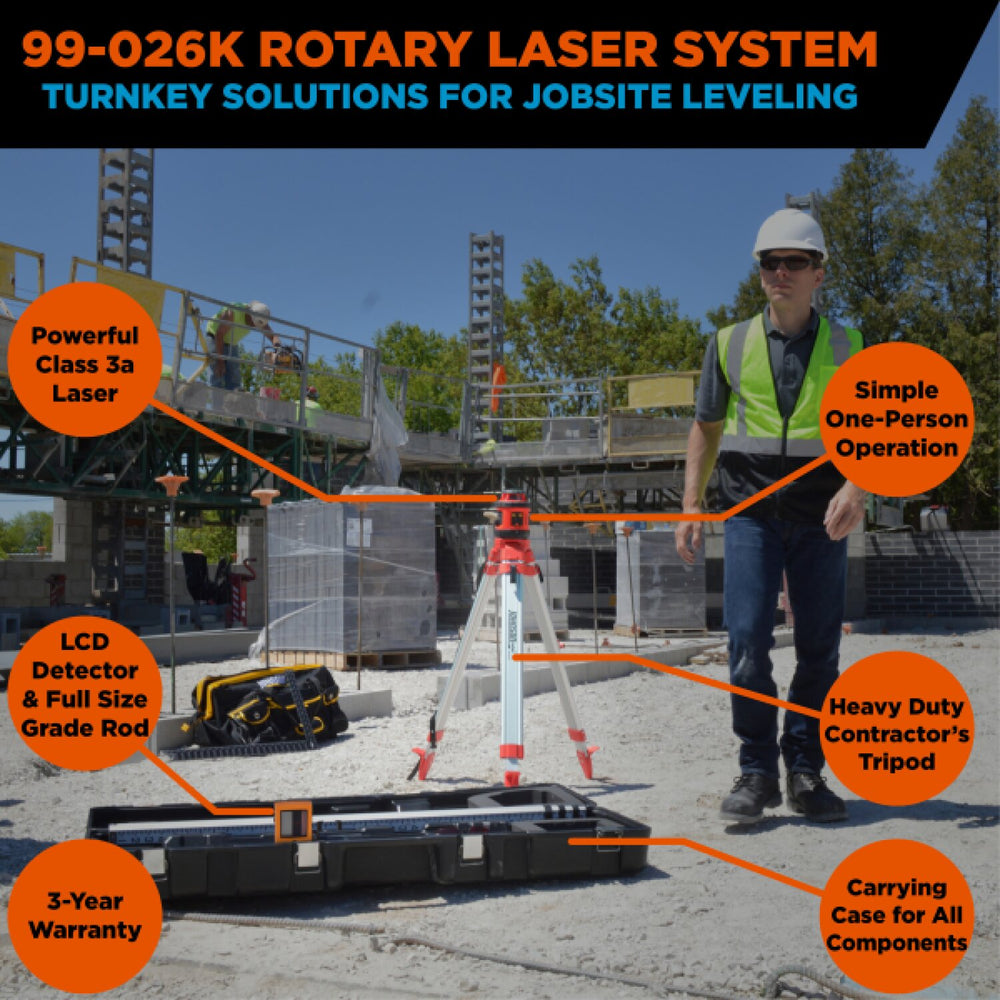 99-026K ROTARY LASER SYSTEM
TURNKEY SOLUTIONS FOR JOBSITE LEVELING

Powerful Class 3a Laser

Simple One-Person Operation

LCD Detector & Full Size Grade Rod

Heavy Duty Contractor's Tripod

3-Year Warranty

Carrying Case for All Components