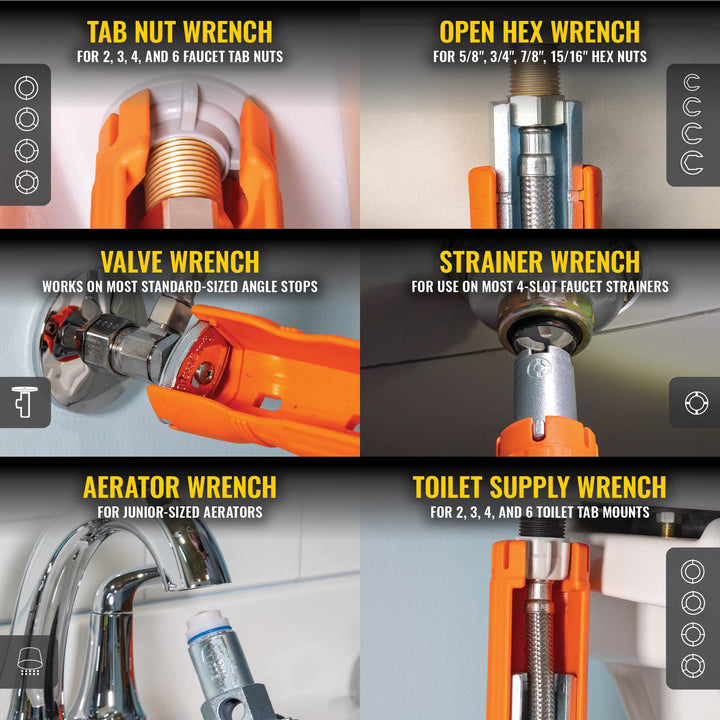 TAB NUT WRENCH
FOR 2, 3, 4, AND 6 FAUCET TAB NUTS

OPEN HEX WRENCH
FOR 5/8", 3/4", 7/8", 15/16" HEX NUTS

VALVE WRENCH
WORKS ON MOST STANDARD-SIZED ANGLE STOPS

STRAINER WRENCH
FOR USE ON MOST 4-SLOT FAUCET STRAINERS

AERATOR WRENCH
FOR JUNIOR-SIZED AERATORS

TOILET SUPPLY WRENCH
FOR 2, 3, 4, AND 6 TOILET TAB MOUNTS