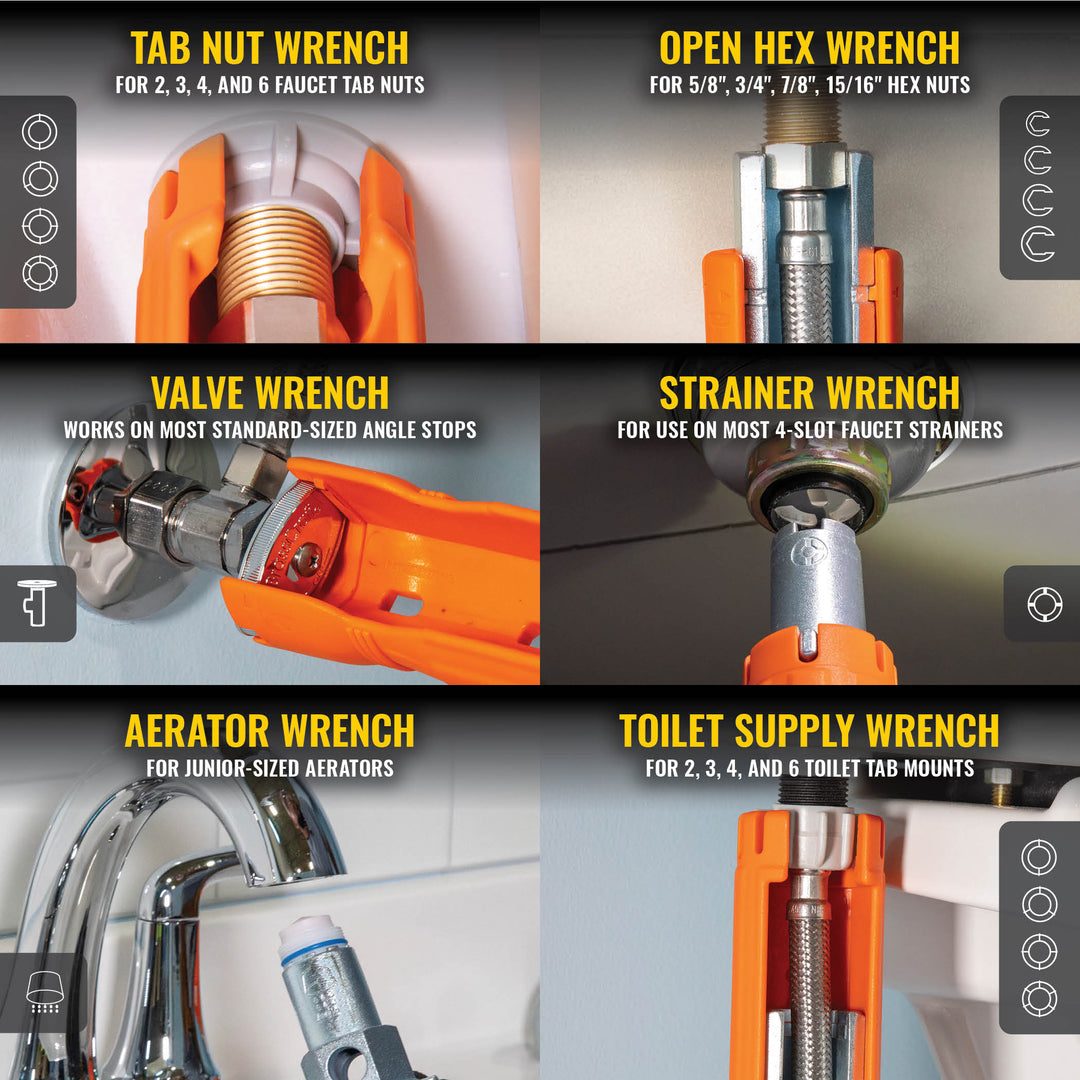 TAB NUT WRENCH
FOR 2, 3, 4, AND 6 FAUCET TAB NUTS

OPEN HEX WRENCH
FOR 5/8", 3/4", 7/8", 15/16" HEX NUTS

VALVE WRENCH
WORKS ON MOST STANDARD-SIZED ANGLE STOPS

STRAINER WRENCH
FOR USE ON MOST 4-SLOT FAUCET STRAINERS

AERATOR WRENCH
FOR JUNIOR-SIZED AERATORS

TOILET SUPPLY WRENCH
FOR 2, 3, 4, AND 6 TOILET TAB MOUNTS