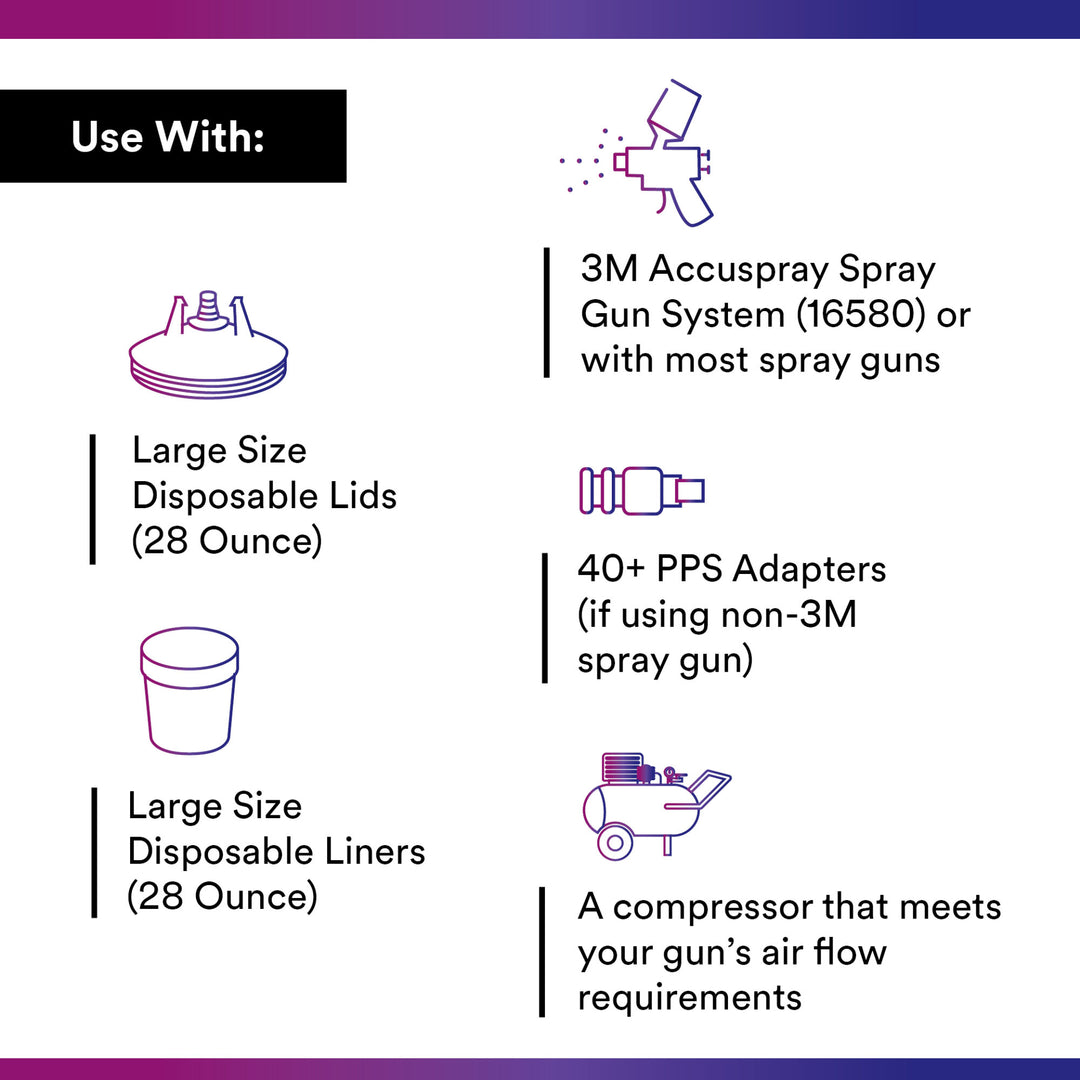 Use With:

Large Size Disposable Lids (28 Ounce)

Large Size Disposable Liners (28 Ounce)

3M Accuspray Spray Gun System (16580) or with most spray guns

40+ PPS Adapters (if using non-3M spray gun)

A compressor that meets your gun's air flow requirements